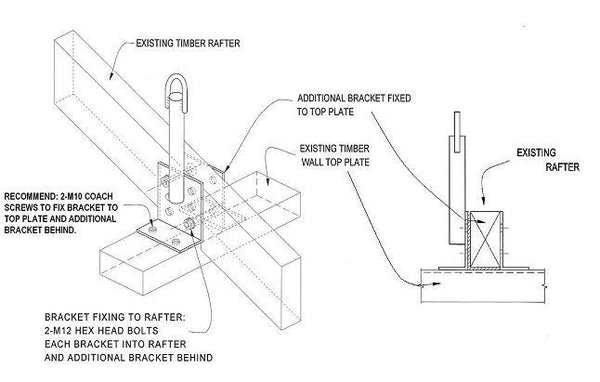 EXISTING TIMBER RAFTER

ADDITIONAL BRACKET FIXED TO TOP PLATE

EXISTING TIMBER WALL TOP PLATE

EXISTING RAFTER

RECOMMEND: 2-M10 COACH SCREWS TO FIX BRACKET TO TOP PLATE AND ADDITIONAL BRACKET BEHIND.

BRACKET FIXING TO RAFTER:
2-M12 HEX HEAD BOLTS
EACH BRACKET INTO RAFTER
AND ADDITIONAL BRACKET BEHIND